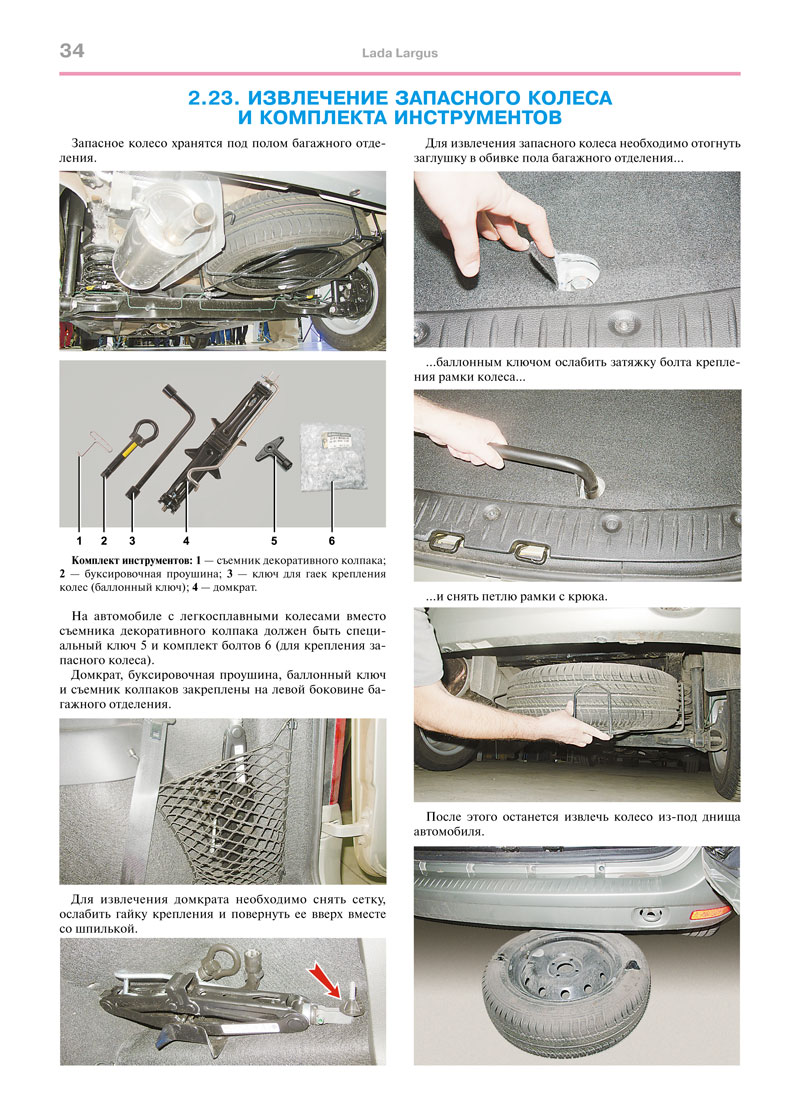 34 Lada Largus

2.23. ИЗВЛЕЧЕНИЕ ЗАПАСНОГО КОЛЕСА И КОМПЛЕКТА ИНСТРУМЕНТОВ

Запасное колесо хранятся под полом багажного отделения.

1 2 3 4 5 6

Комплект инструментов: 1 — съемник декоративного колпака; 2 — буксировочная проушина; 3 — ключ для гаек крепления колес (баллонный ключ); 4 — домкрат.

На автомобиле с легкосплавными колесами вместо съемника декоративного колпака должен быть специальный ключ 5 и комплект болтов 6 (для крепления запасного колеса).

Домкрат, буксировочная проушина, баллонный ключ и съемник колпаков закреплены на левой боковине багажного отделения.

Для извлечения домкрата необходимо снять сетку, ослабить гайку крепления и повернуть ее вверх вместе со шпилькой.

Для извлечения запасного колеса необходимо отогнуть заглушку в обивке пола багажного отделения...

...баллонным ключом ослабить затяжку болта крепления рамки колеса...

...и снять петлю рамки с крюка.

После этого останется извлечь колесо из-под днища автомобиля.