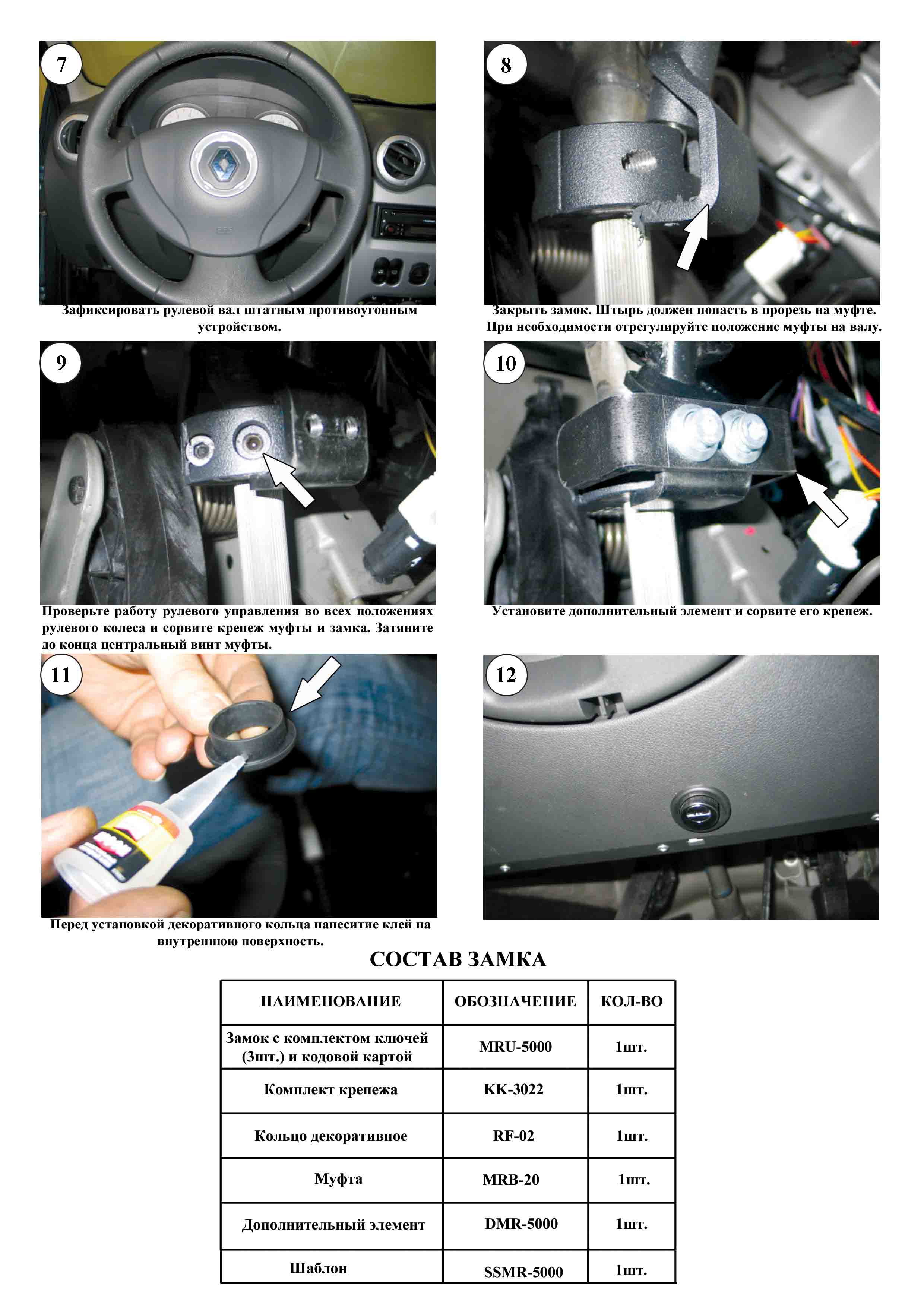 7

Зафиксировать рулевой вал штатным противоугонным устройством.

8

Закрыть замок. Штырь должен попасть в прорезь на муфте. При необходимости отрегулируйте положение муфты на валу.

9

Проверьте работу рулевого управления во всех положениях рулевого колеса и сорвите крепеж муфты и замка. Затяните до конца центральный винт муфты.

10

Установите дополнительный элемент и сорвите его крепеж.

11

Перед установкой декоративного кольца нанеситие клей на внутреннюю поверхность.

12

СОСТАВ ЗАМКА

| НАИМЕНОВАНИЕ | ОБОЗНАЧЕНИЕ | КОЛ-ВО |
|---|---|---|
| Замок с комплектом ключей (3шт.) и кодовой картой | MRU-5000 | 1шт. |
| Комплект крепежа | KK-3022 | 1шт. |
| Кольцо декоративное | RF-02 | 1шт. |
| Муфта | MRB-20 | 1шт. |
| Дополнительный элемент | DMR-5000 | 1шт. |
| Шаблон | SSMR-5000 | 1шт. |